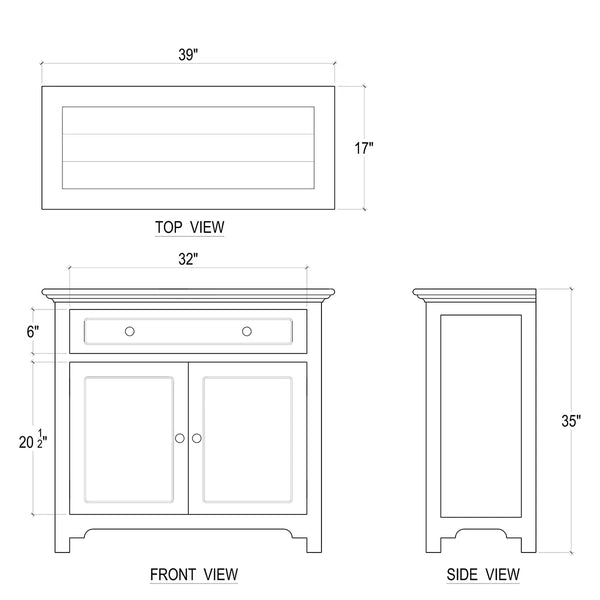 39"

17"

TOP VIEW

32"

6"

$20\frac{1}{2}$"

35"

FRONT VIEW

SIDE VIEW