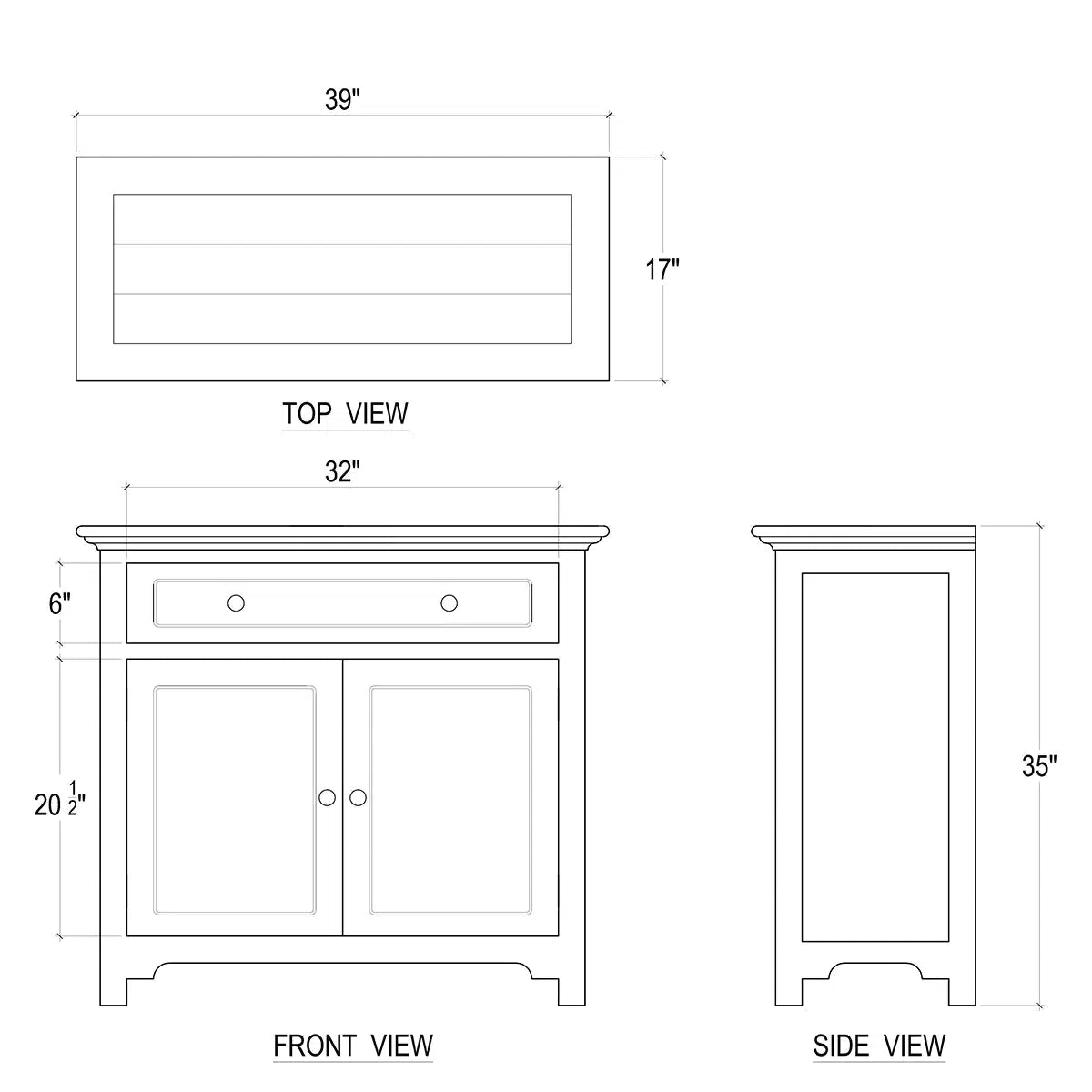 39"

17"

TOP VIEW

32"

6"

$20\frac{1}{2}$"

35"

FRONT VIEW

SIDE VIEW