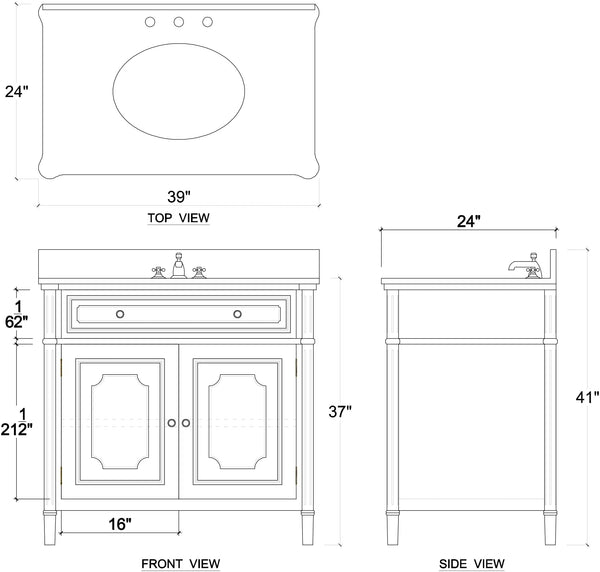 24"

39"

TOP VIEW

24"

$6\frac{1}{2}$"

$21\frac{1}{2}$"

37"

41"

16"

FRONT VIEW

SIDE VIEW