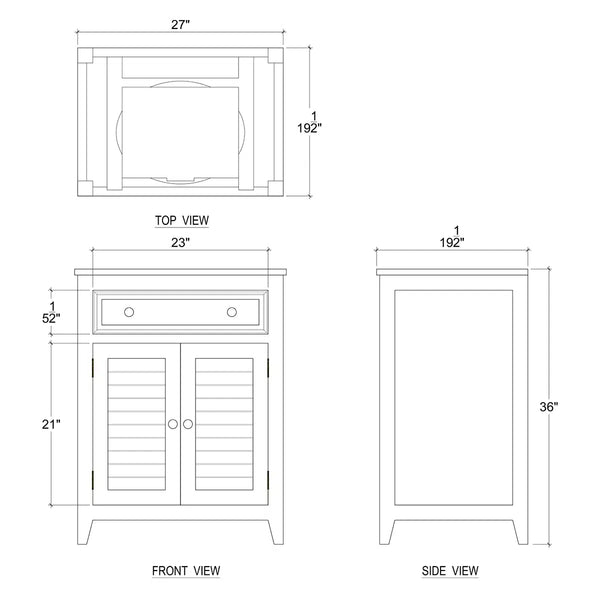 27"

$19\frac{1}{2}$"

TOP VIEW

23"

$5\frac{1}{2}$"

21"

FRONT VIEW

$19\frac{1}{2}$"

36"

SIDE VIEW